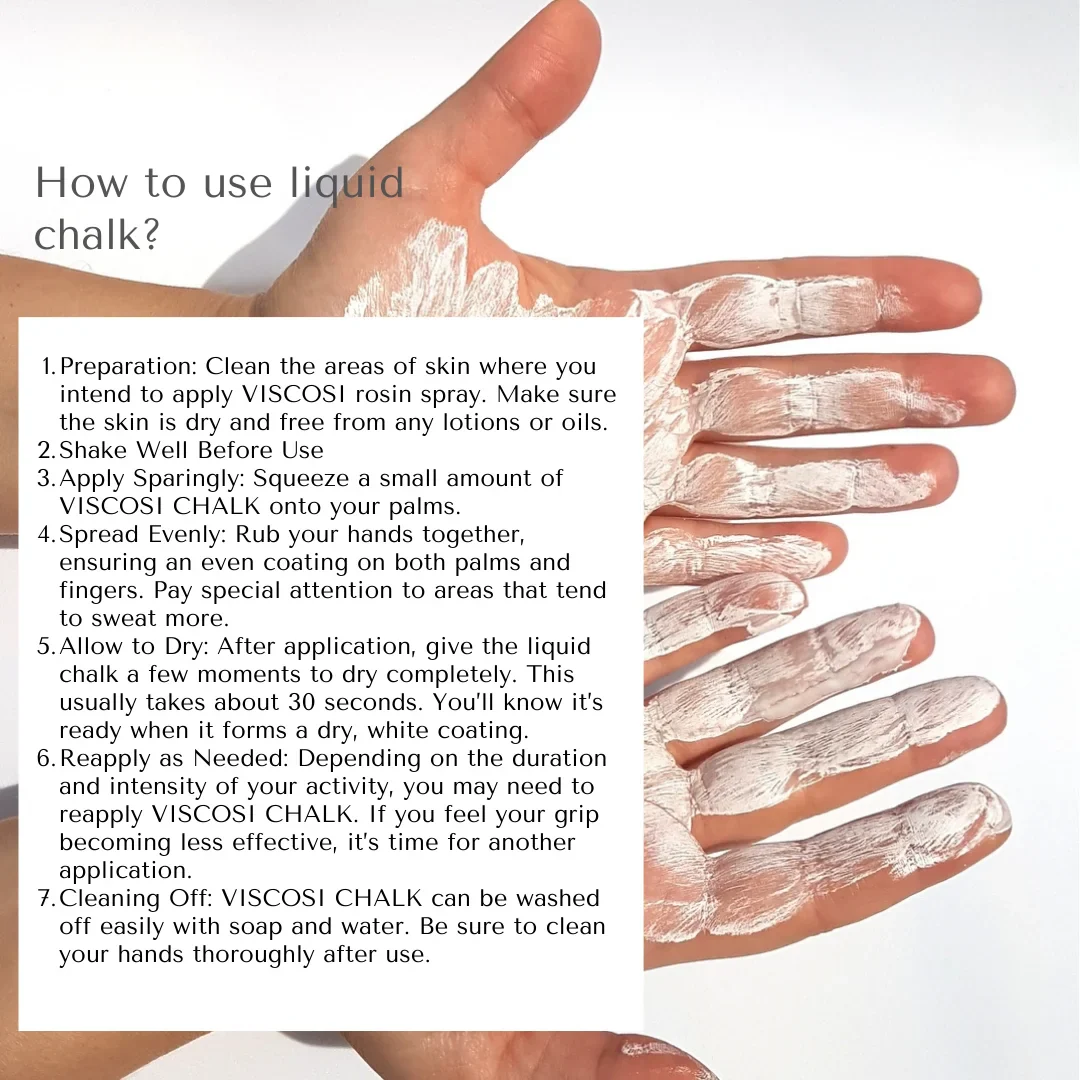 How to use liquid chalk?

1. Preparation: Clean the areas of skin where you intend to apply VISCOSI rosin spray. Make sure the skin is dry and free from any lotions or oils.
2. Shake Well Before Use
3. Apply Sparingly: Squeeze a small amount of VISCOSI CHALK onto your palms.
4. Spread Evenly: Rub your hands together, ensuring an even coating on both palms and fingers. Pay special attention to areas that tend to sweat more.
5. Allow to Dry: After application, give the liquid chalk a few moments to dry completely. This usually takes about 30 seconds. You'll know it's ready when it forms a dry, white coating.
6. Reapply as Needed: Depending on the duration and intensity of your activity, you may need to reapply VISCOSI CHALK. If you feel your grip becoming less effective, it's time for another application.
7. Cleaning Off: VISCOSI CHALK can be washed off easily with soap and water. Be sure to clean your hands thoroughly after use.